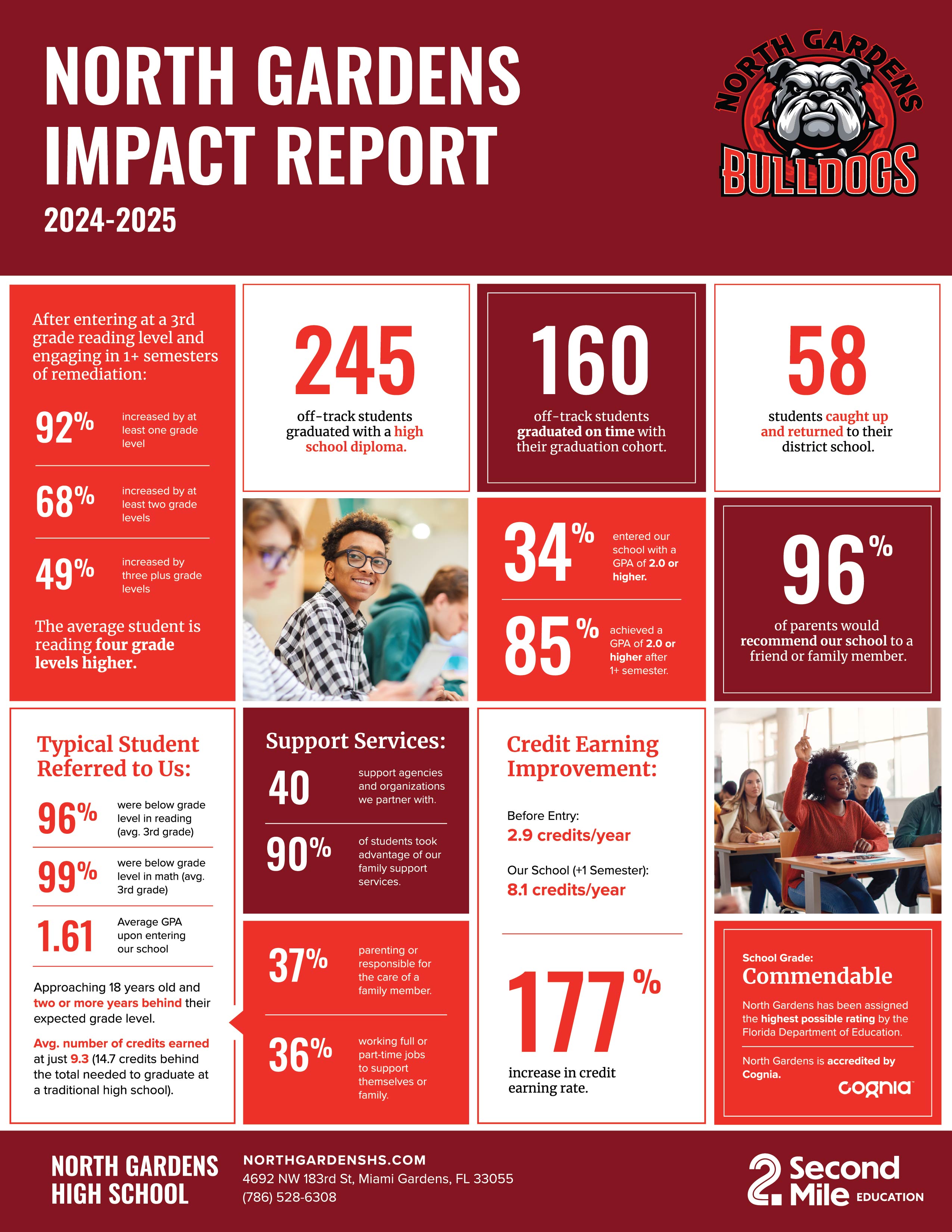 NORTH GARDENS IMPACT REPORT

2024-2025

NORTH GARDENS BULLDOGS

After entering at a 3rd grade reading level and engaging in 1+ semesters of remediation:

92% increased by at least one grade level

68% increased by at least two grade levels

49% increased by three plus grade levels

The average student is reading four grade levels higher.

245

off-track students graduated with a high school diploma.

160

off-track students graduated on time with their graduation cohort.

58

students caught up and returned to their district school.

34% entered our school with a GPA of 2.0 or higher.

85% achieved a GPA of 2.0 or higher after 1+ semester.

96%

of parents would recommend our school to a friend or family member.

Typical Student Referred to Us:

96% were below grade level in reading (avg. 3rd grade)

99% were below grade level in math (avg. 3rd grade)

1.61 Average GPA upon entering our school

Approaching 18 years old and two or more years behind their expected grade level.

Avg. number of credits earned at just 9.3 (14.7 credits behind the total needed to graduate at a traditional high school).

Support Services:

40 support agencies and organizations we partner with.

90% of students took advantage of our family support services.

37% parenting or responsible for the care of a family member.

36% working full or part-time jobs to support themselves or family.

Credit Earning Improvement:

Before Entry:
2.9 credits/year

Our School (+1 Semester):
8.1 credits/year

177%

increase in credit earning rate.

School Grade:
Commendable

North Gardens has been assigned the highest possible rating by the Florida Department of Education.

North Gardens is accredited by Cognia.

cognia

NORTH GARDENS HIGH SCHOOL

NORTHGARDENSHS.COM
4692 NW 183rd St, Miami Gardens, FL 33055
(786) 528-6308

2 Second Mile EDUCATION